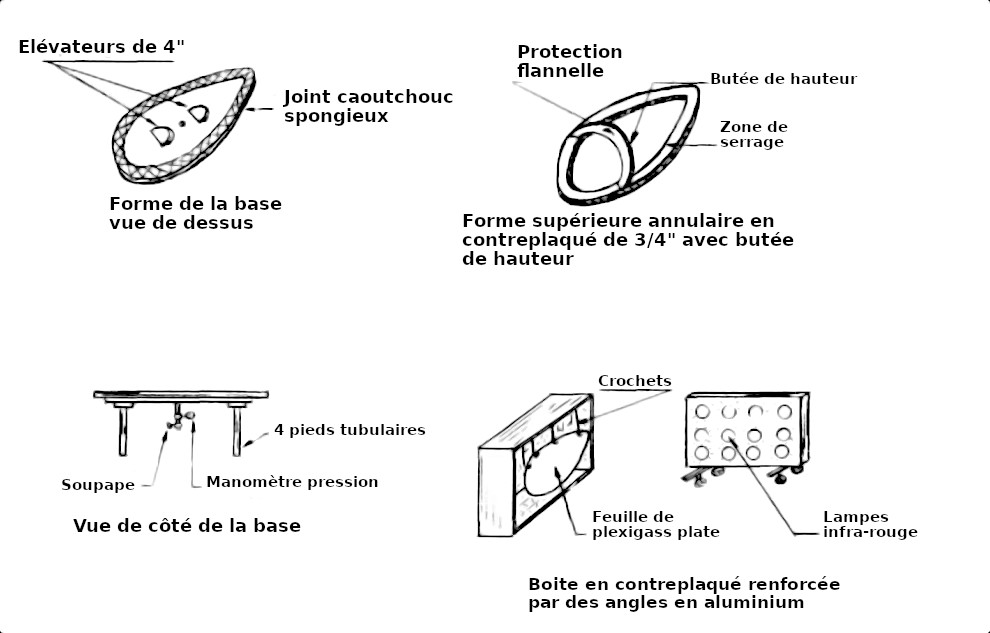 Elévateurs de 4"

Joint caoutchouc spongieux

Forme de la base vue de dessus

Protection flannelle

Butée de hauteur

Zone de serrage

Forme supérieure annulaire en contreplaqué de 3/4" avec butée de hauteur

4 pieds tubulaires

Soupape

Manomètre pression

Vue de côté de la base

Crochets

Feuille de plexigass plate

Lampes infra-rouge

Boite en contreplaqué renforcée par des angles en aluminium