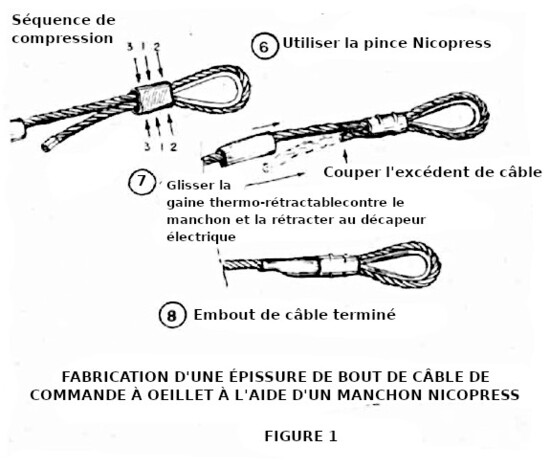 Séquence de compression

3 1 2

3 1 2

6 Utiliser la pince Nicopress

Couper l'excédent de câble

7 Glisser la gaine thermo-rétractablecontre le manchon et la rétracter au décapeur électrique

8 Embout de câble terminé

FABRICATION D'UNE ÉPISSURE DE BOUT DE CÂBLE DE COMMANDE À OEILLET À L'AIDE D'UN MANCHON NICOPRESS

FIGURE 1