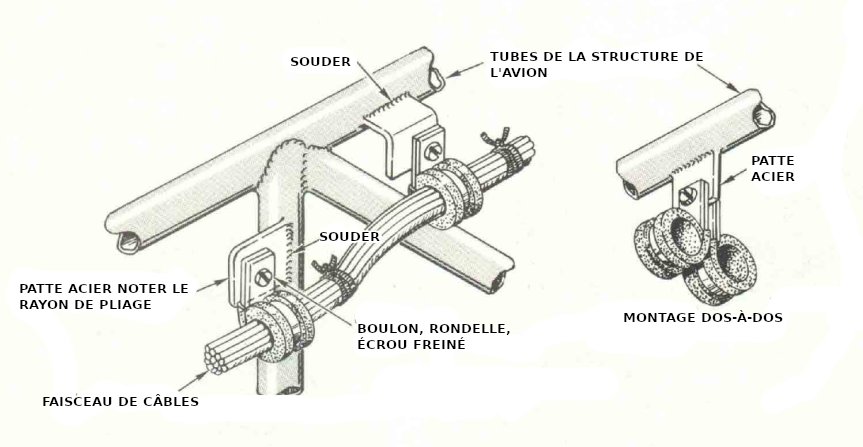 SOUDER

TUBES DE LA STRUCTURE DE L'AVION

PATTE ACIER

SOUDER

PATTE ACIER NOTER LE RAYON DE PLIAGE

BOULON, RONDELLE, ÉCROU FREINÉ

MONTAGE DOS-À-DOS

FAISCEAU DE CÂBLES