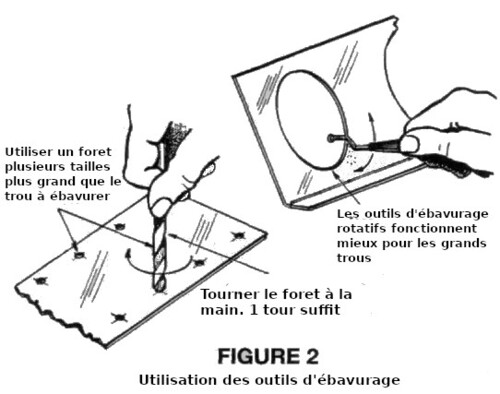 Utiliser un foret plusieurs tailles plus grand que le trou à ébavurer

Les outils d'ébavurage rotatifs fonctionnent mieux pour les grands trous

Tourner le foret à la main. 1 tour suffit

FIGURE 2

Utilisation des outils d'ébavurage