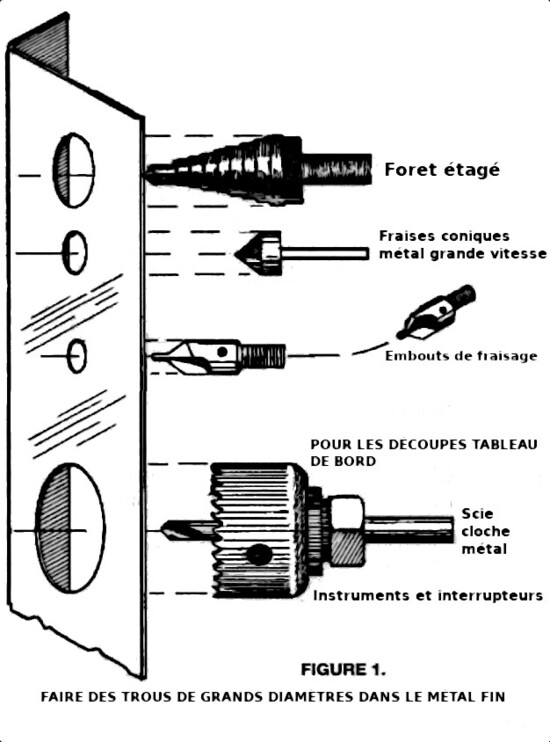 Foret étagé

Fraises coniques métal grande vitesse

Embouts de fraisage

POUR LES DECOUPES TABLEAU DE BORD

Scie cloche métal

Instruments et interrupteurs

FIGURE 1.

FAIRE DES TROUS DE GRANDS DIAMETRES DANS LE METAL FIN