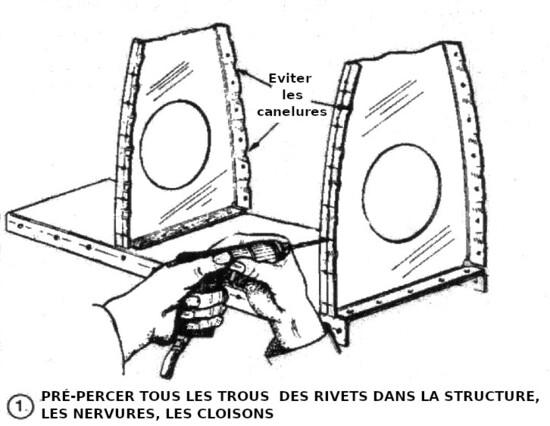 Eviter les canelures

1. PRÉ-PERCER TOUS LES TROUS DES RIVETS DANS LA STRUCTURE, LES NERVURES, LES CLOISONS