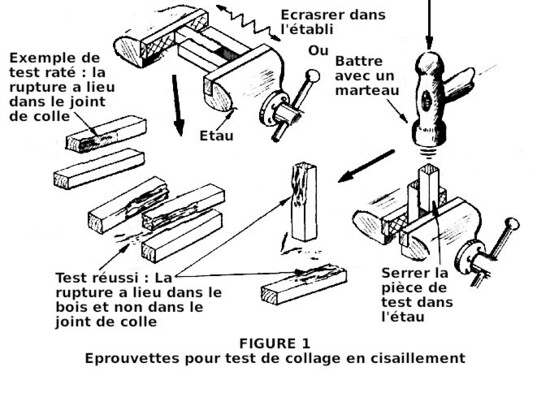 Ecrasrer dans l'établi

Ou

Battre avec un marteau

Exemple de test raté : la rupture a lieu dans le joint de colle

Etau

Test réussi : La rupture a lieu dans le bois et non dans le joint de colle

Serrer la pièce de test dans l'étau

FIGURE 1
Eprouvettes pour test de collage en cisaillement