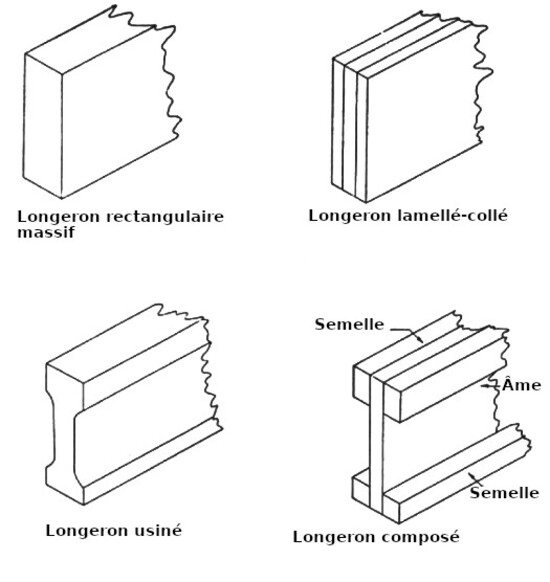 Longeron rectangulaire massif

Longeron lamellé-collé

Longeron usiné

Semelle

Âme

Semelle

Longeron composé