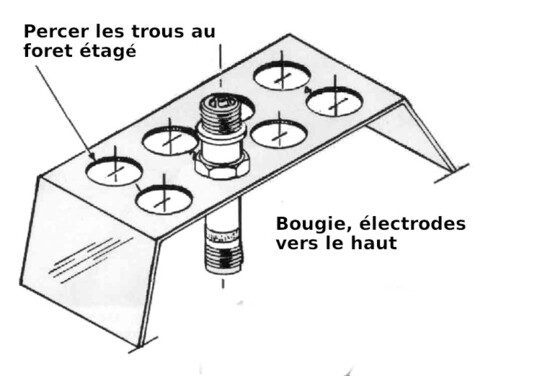 Percer les trous au foret étagé

Bougie, électrodes vers le haut