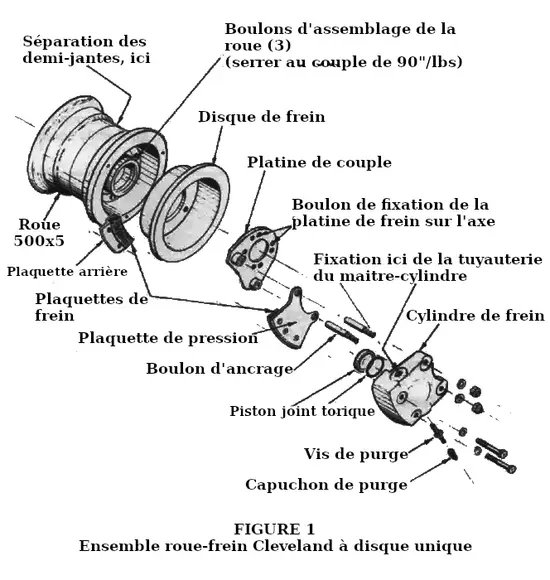 Séparation des demi-jantes, ici

Boulons d'assemblage de la roue (3) (serrer au couple de 90"/lbs)

Disque de frein

Platine de couple

Boulon de fixation de la platine de frein sur l'axe

Roue 500x5

Plaquette arrière

Fixation ici de la tuyauterie du maitre-cylindre

Plaquettes de frein

Cylindre de frein

Plaquette de pression

Boulon d'ancrage

Piston joint torique

Vis de purge

Capuchon de purge

FIGURE 1
Ensemble roue-frein Cleveland à disque unique