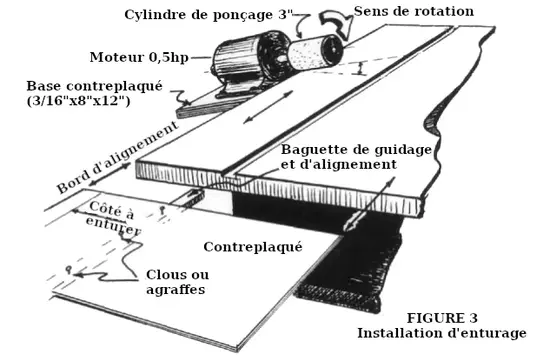 Cylindre de ponçage 3"

Sens de rotation

Moteur 0,5hp

Base contreplaqué (3/16"x8"x12")

Bord d'alignement

Baguette de guidage et d'alignement

Côté à enturer

Contreplaqué

Clous ou agraffes

FIGURE 3
Installation d'enturage