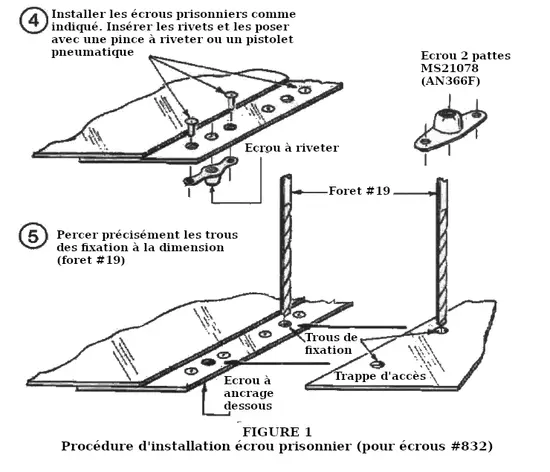 4 Installer les écrous prisonniers comme indiqué. Insérer les rivets et les poser avec une pince à riveter ou un pistolet pneumatique

Ecrou 2 pattes MS21078 (AN366F)

Ecrou à riveter

Foret #19

5 Percer précisément les trous des fixation à la dimension (foret #19)

Trous de fixation

Trappe d'accès

Ecrou à ancrage dessous

FIGURE 1
Procédure d'installation écrou prisonnier (pour écrous #832)