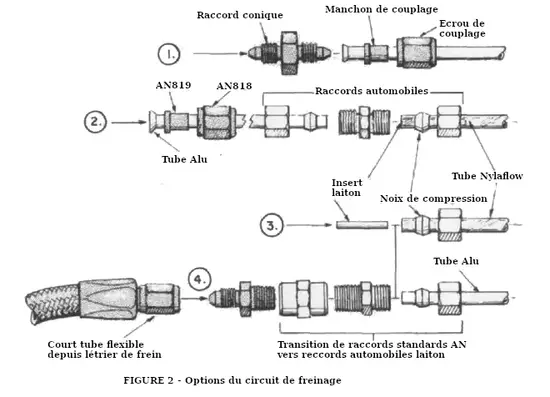 Raccord conique

Manchon de couplage

Ecrou de couplage

1.

AN819

AN818

Raccords automobiles

2.

Tube Alu

Insert laiton

Tube Nylaflow

Noix de compression

3.

Tube Alu

4.

Court tube flexible depuis létrier de frein

Transition de raccords standards AN vers reccords automobiles laiton

FIGURE 2 - Options du circuit de freinage