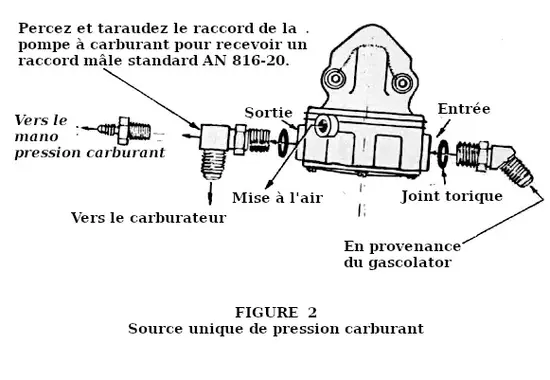 Percez et taraudez le raccord de la pompe à carburant pour recevoir un raccord mâle standard AN 816-20.

Vers le mano pression carburant

Sortie

Entrée

Mise à l'air

Joint torique

Vers le carburateur

En provenance du gascolator

FIGURE 2
Source unique de pression carburant