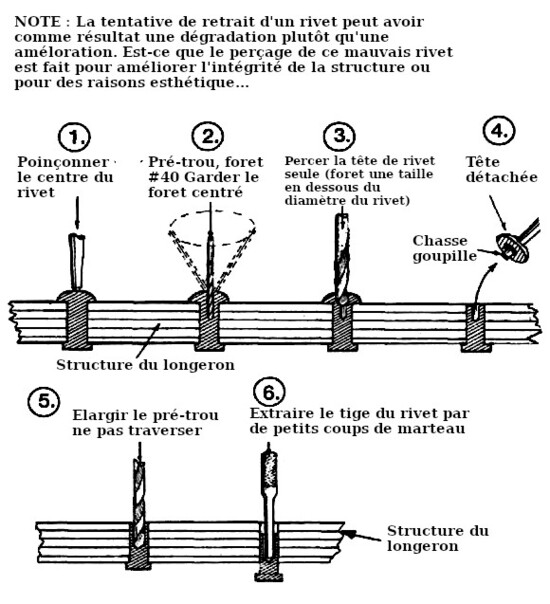 NOTE : La tentative de retrait d'un rivet peut avoir comme résultat une dégradation plutôt qu'une amélioration. Est-ce que le perçage de ce mauvais rivet est fait pour améliorer l'intégrité de la structure ou pour des raisons esthétique...

1.
Poinçonner le centre du rivet

2.
Pré-trou, foret #40 Garder le foret centré

3.
Percer la tête de rivet seule (foret une taille en dessous du diamètre du rivet)

4.
Tête détachée

Chasse goupille

Structure du longeron

5.
Elargir le pré-trou ne pas traverser

6.
Extraire le tige du rivet par de petits coups de marteau

Structure du longeron