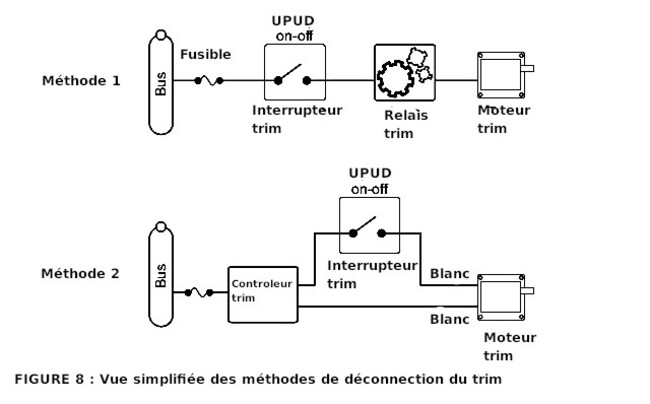 Méthode 1

Bus

Fusible

UPUD
on-off

Interrupteur
trim

Relaìs
trim

Moteur
trim

Méthode 2

Bus

Controleur
trim

UPUD
on-off

Interrupteur
trim

Blanc

Blanc

Moteur
trim

FIGURE 8 : Vue simplifiée des méthodes de déconnection du trim