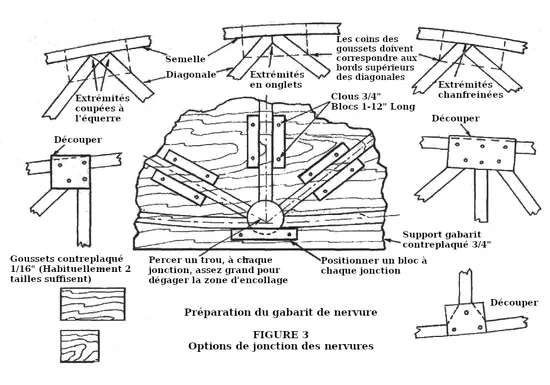 Semelle

Diagonale

Extrémités coupées à l'équerre

Extrémités en onglets

Les coins des goussets doivent correspondre aux bords supérieurs des diagonales

Extrémités chanfreinées

Clous 3/4"
Blocs 1-12" Long

Découper

Découper

Support gabarit contreplaqué 3/4"

Goussets contreplaqué 1/16" (Habituellement 2 tailles suffisent)

Percer un trou, à chaque jonction, assez grand pour dégager la zone d'encollage

Positionner un bloc à chaque jonction

Découper

Préparation du gabarit de nervure

FIGURE 3
Options de jonction des nervures