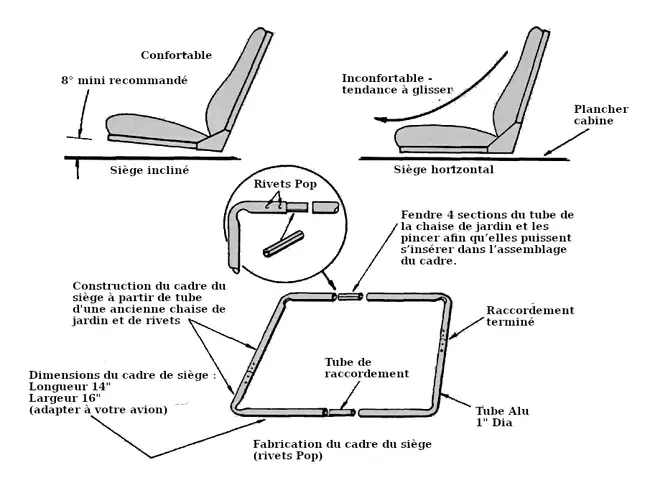 Confortable

8° mini recommandé

Siège incliné

Inconfortable - tendance à glisser

Plancher cabine

Siège horizontal

Rivets Pop

Fendre 4 sections du tube de la chaise de jardin et les pincer afin qu'elles puissent s'insérer dans l'assemblage du cadre.

Construction du cadre du siège à partir de tube d'une ancienne chaise de jardin et de rivets

Raccordement terminé

Tube de raccordement

Dimensions du cadre de siège : Longueur 14" Largeur 16" (adapter à votre avion)

Tube Alu 1" Dia

Fabrication du cadre du siège (rivets Pop)