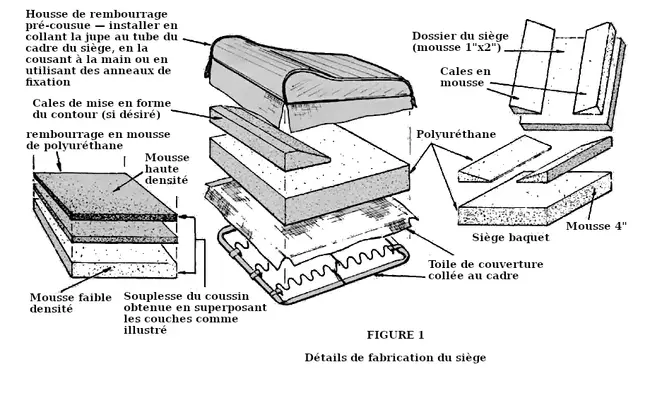 Housse de rembourrage pré-cousue — installer en collant la jupe au tube du cadre du siège, en la cousant à la main ou en utilisant des anneaux de fixation

Cales de mise en forme du contour (si désiré)

rembourrage en mousse de polyuréthane

Mousse haute densité

Mousse faible densité

Souplesse du coussin obtenue en superposant les couches comme illustré

Dossier du siège (mousse 1"x2")

Cales en mousse

Polyuréthane

Mousse 4"

Siège baquet

Toile de couverture collée au cadre

FIGURE 1

Détails de fabrication du siège