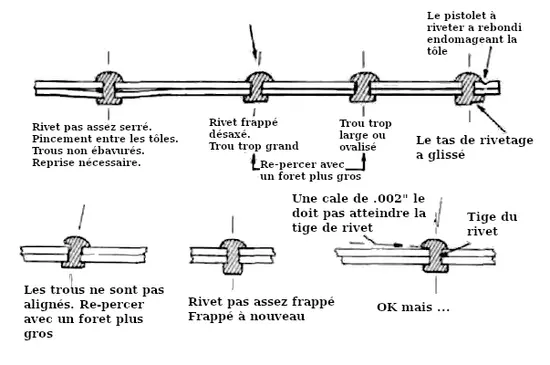 Le pistolet à riveter a rebondi endomageant la tôle

Rivet pas assez serré. Pincement entre les tôles. Trous non ébavurés. Reprise nécessaire.

Rivet frappé désaxé. Trou trop grand

Trou trop large ou ovalisé

Re-percer avec un foret plus gros

Le tas de rivetage a glissé

Une cale de .002" le doit pas atteindre la tige de rivet

Tige du rivet

Les trous ne sont pas alignés. Re-percer avec un foret plus gros

Rivet pas assez frappé Frappé à nouveau

OK mais ...