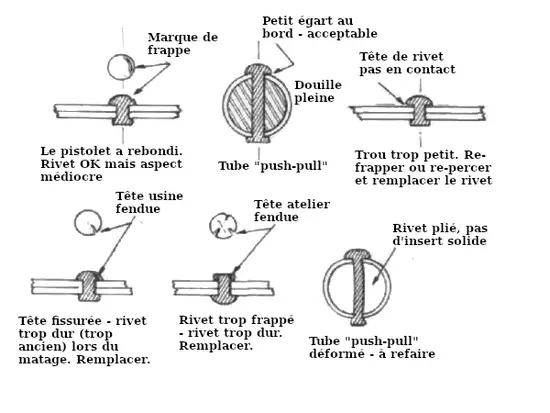 Marque de frappe

Le pistolet a rebondi. Rivet OK mais aspect médiocre

Petit égart au bord - acceptable

Douille pleine

Tube "push-pull"

Tête de rivet pas en contact

Trou trop petit. Refrapper ou re-percer et remplacer le rivet

Tête usine fendue

Tête fissurée - rivet trop dur (trop ancien) lors du matage. Remplacer.

Tête atelier fendue

Rivet trop frappé - rivet trop dur. Remplacer.

Rivet plié, pas d'insert solide

Tube "push-pull" déformé - à refaire