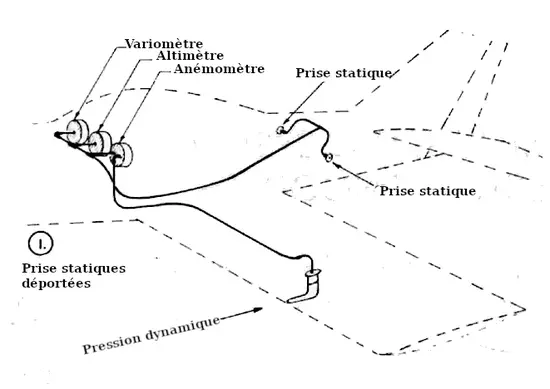 Variomètre
Altimètre
Anémomètre

Prise statique

Prise statique

I.

Prise statiques déportées

Pression dynamique