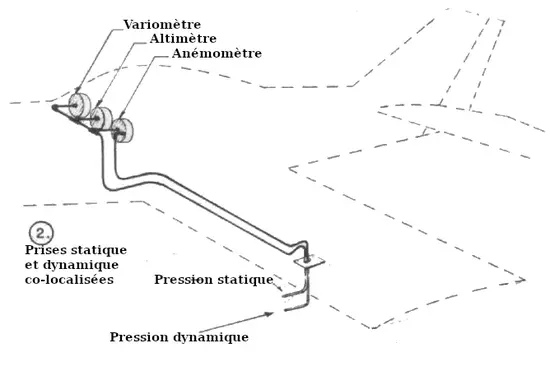 Variomètre
Altimètre
Anémomètre

2.
Prises statique et dynamique co-localisées

Pression statique

Pression dynamique