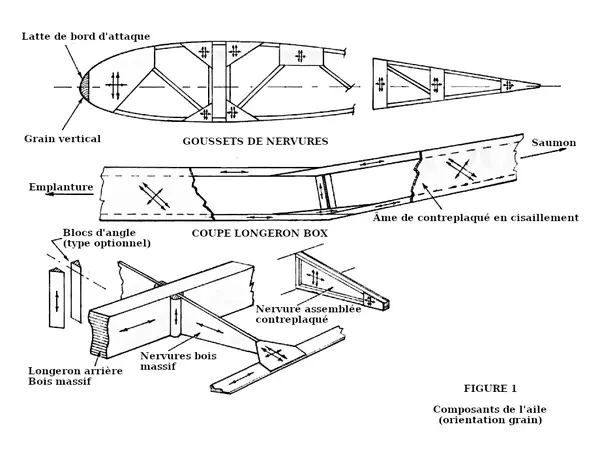 Latte de bord d'attaque

Grain vertical

GOUSSETS DE NERVURES

Saumon

Emplanture

Âme de contreplaqué en cisaillement

COUPE LONGERON BOX

Blocs d'angle
(type optionnel)

Nervure assemblée
contreplaqué

Nervures bois
massif

Longeron arrière
Bois massif

FIGURE 1

Composants de l'aile
(orientation grain)