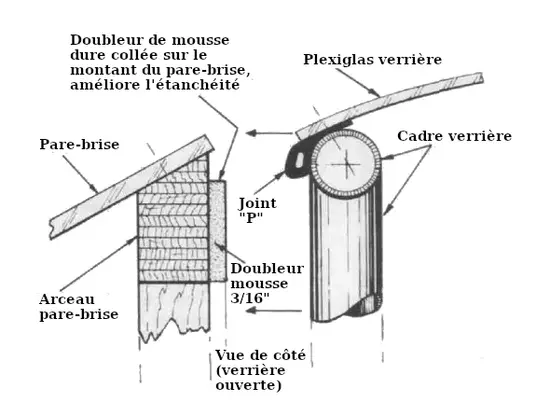 Doubleur de mousse dure collée sur le montant du pare-brise, améliore l'étanchéité

Plexiglas verrière

Pare-brise

Cadre verrière

Joint "P"

Doubleur mousse 3/16"

Arceau pare-brise

Vue de côté (verrière ouverte)