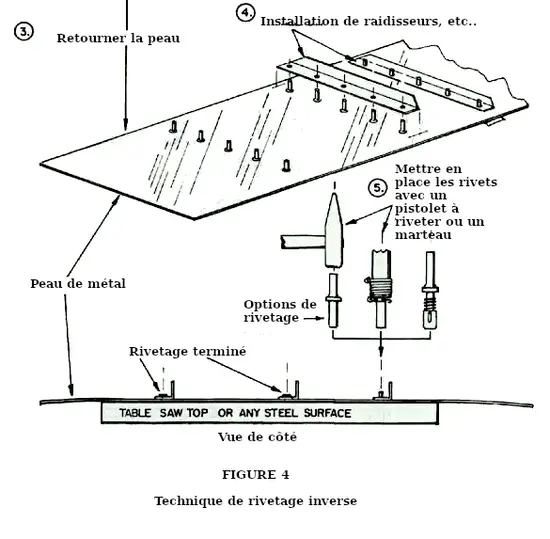 3.
Retourner la peau

4.
Installation de raidisseurs, etc..

5.
Mettre en place les rivets avec un pistolet à riveter ou un marteau

Peau de métal

Options de rivetage

Rivetage terminé

TABLE SAW TOP OR ANY STEEL SURFACE

Vue de côté

FIGURE 4

Technique de rivetage inverse