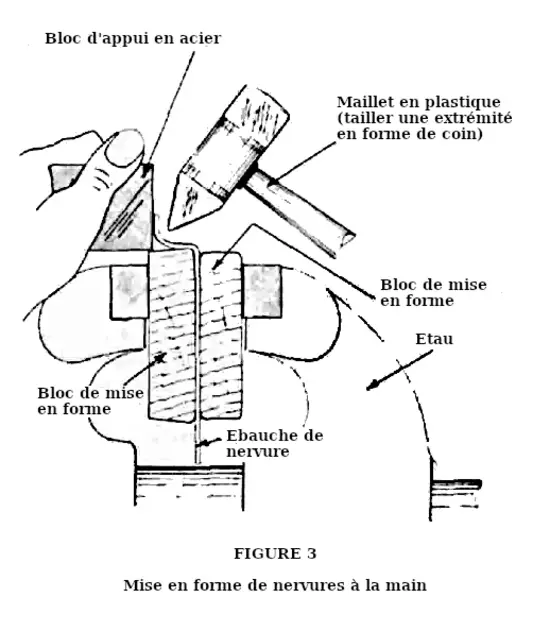 Bloc d'appui en acier

Maillet en plastique (tailler une extrémité en forme de coin)

Bloc de mise en forme

Etau

Bloc de mise en forme

Ebauche de nervure

FIGURE 3

Mise en forme de nervures à la main