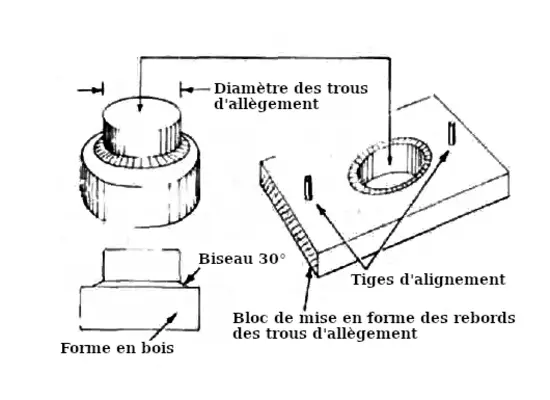 Diamètre des trous d'allègement

Biseau 30°

Tiges d'alignement

Bloc de mise en forme des rebords des trous d'allègement

Forme en bois