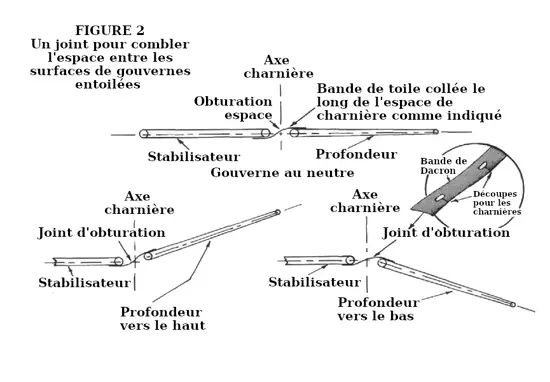 FIGURE 2
Un joint pour combler l'espace entre les surfaces de gouvernes entoilées

Axe charnière

Obturation espace

Bande de toile collée le long de l'espace de charnière comme indiqué

Stabilisateur

Profondeur

Gouverne au neutre

Bande de Dacron

Découpes pour les charnières

Axe charnière

Joint d'obturation

Stabilisateur

Profondeur vers le haut

Axe charnière

Joint d'obturation

Stabilisateur

Profondeur vers le bas