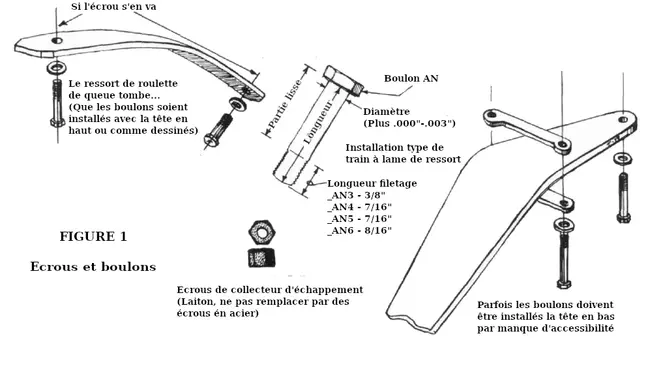 Si l'écrou s'en va

Le ressort de roulette de queue tombe... (Que les boulons soient installés avec la tête en haut ou comme dessinés)

Partie lisse

Longueur

Boulon AN

Diamètre (Plus .000"-.003")

Installation type de train à lame de ressort

Longueur filetage
_AN3 - 3/8"
_AN4 - 7/16"
_AN5 - 7/16"
_AN6 - 8/16"

FIGURE 1

Ecrous et boulons

Ecrous de collecteur d'échappement (Laiton, ne pas remplacer par des écrous én acier)

Parfois les boulons doivent être installés la tête en bas par manque d'accessibilité