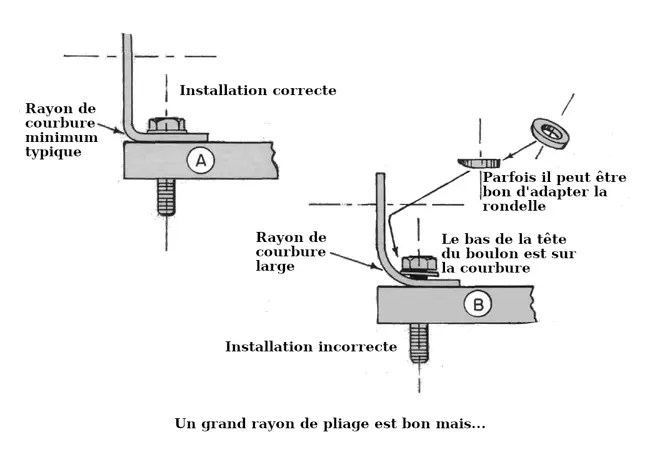 Installation correcte

Rayon de courbure minimum typique

A

Parfois il peut être bon d'adapter la rondelle

Rayon de courbure large

Le bas de la tête du boulon est sur la courbure

B

Installation incorrecte

Un grand rayon de pliage est bon mais...