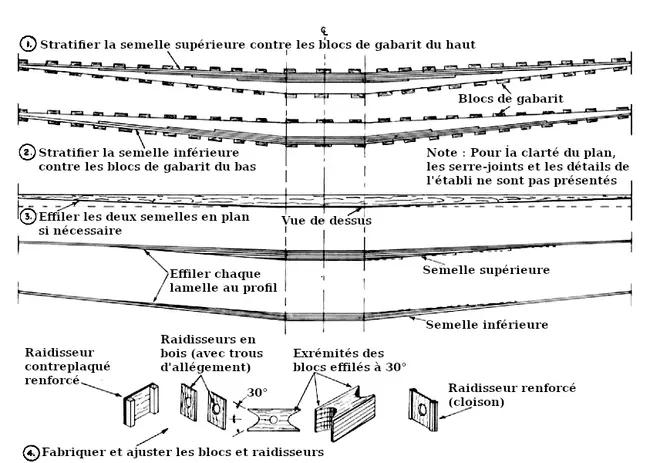 ℄

1. Stratifier la semelle supérieure contre les blocs de gabarit du haut

Blocs de gabarit

2. Stratifier la semelle inférieure contre les blocs de gabarit du bas

Note : Pour la clarté du plan, les serre-joints et les détails de l'établi ne sont pas présentés

3. Effiler les deux semelles en plan si nécessaire

Vue de dessus

Effiler chaque lamelle au profil

Semelle supérieure

Semelle inférieure

Raidisseur contreplaqué renforcé

Raidisseurs en bois (avec trous d'allégement)

30°

Exrémités des blocs effilés à 30°

Raidisseur renforcé (cloison)

4. Fabriquer et ajuster les blocs et raidisseurs