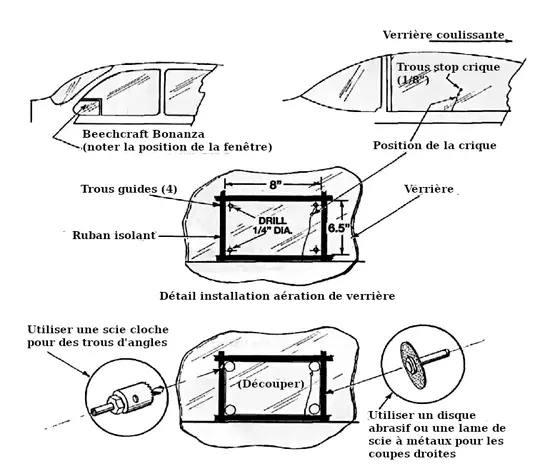 Verrière coulissante

Trous stop crique (1/8")

Beechcraft Bonanza (noter la position de la fenêtre)

Position de la crique

Trous guides (4)

8"

Verrière

DRILL 1/4" DIA.

6.5"

Ruban isolant

Détail installation aération de verrière

Utiliser une scie cloche pour des trous d'angles

(Découper)

Utiliser un disque abrasif ou une lame de scie à métaux pour les coupes droites