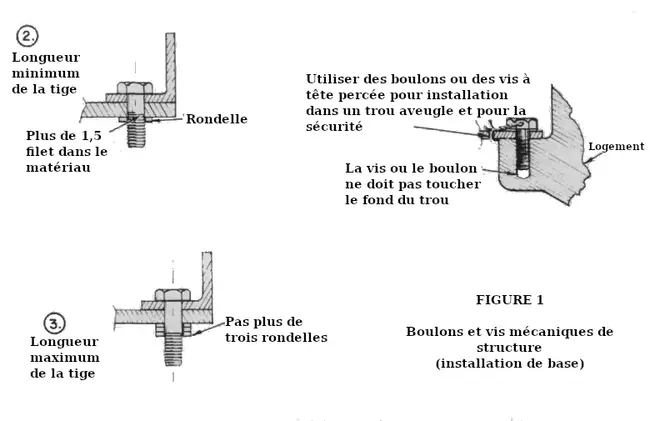 2.
Longueur minimum de la tige

Rondelle

Plus de 1,5 filet dans le matériau

Utiliser des boulons ou des vis à tête percée pour installation dans un trou aveugle et pour la sécurité

Logement

La vis ou le boulon ne doit pas toucher le fond du trou

3.
Longueur maximum de la tige

Pas plus de trois rondelles

FIGURE 1

Boulons et vis mécaniques de structure
(installation de base)