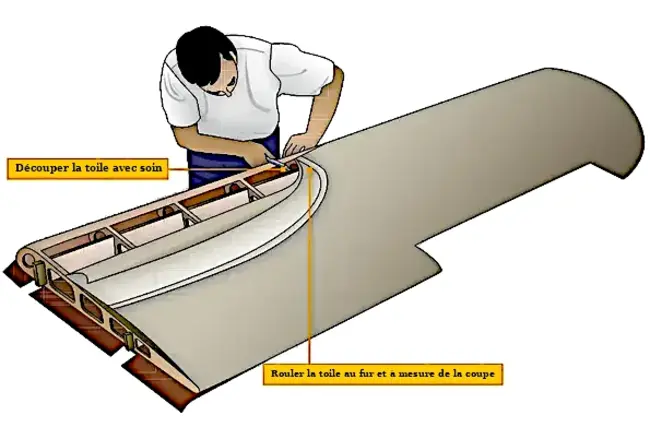 Découper la toile avec soin

Rouler la toile au fur et à mesure de la coupe