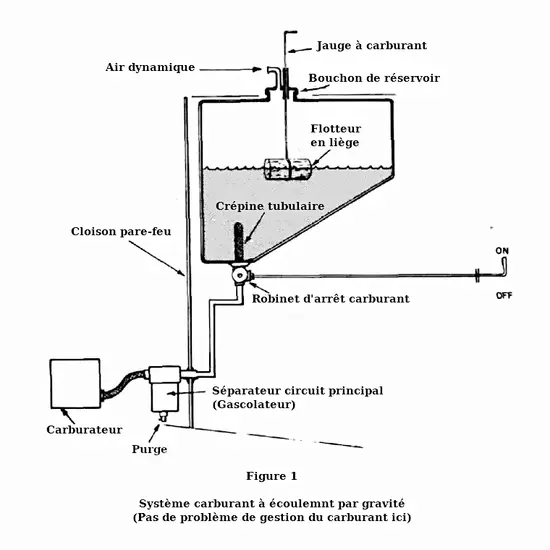 Jauge à carburant

Air dynamique

Bouchon de réservoir

Flotteur en liège

Crépine tubulaire

Cloison pare-feu

ON

OFF

Robinet d'arrêt carburant

Séparateur circuit principal (Gascolateur)

Carburateur

Purge

Figure 1

Système carburant à écoulemnt par gravité
(Pas de problème de gestion du carburant ici)