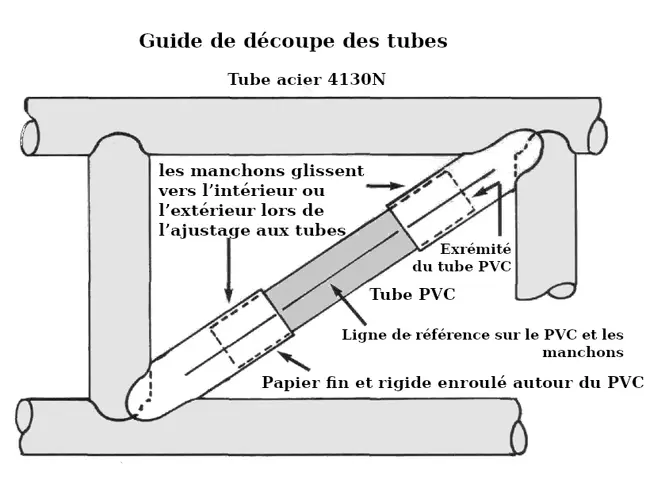 Guide de découpe des tubes

Tube acier 4130N

les manchons glissent vers l'intérieur ou l'extérieur lors de l'ajustage aux tubes

Exrémité du tube PVC

Tube PVC

Ligne de référence sur le PVC et les manchons

Papier fin et rigide enroulé autour du PVC