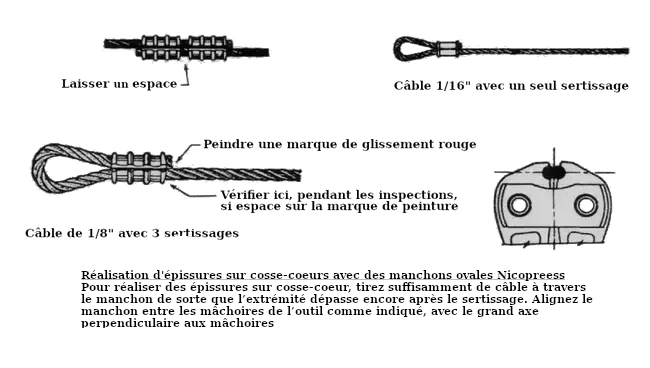 Laisser un espace

Câble 1/16" avec un seul sertissage

Peindre une marque de glissement rouge

Vérifier ici, pendant les inspections, si espace sur la marque de peinture

Câble de 1/8" avec 3 sertissages

Réalisation d'épissures sur cosse-coeurs avec des manchons ovales Nicopreess
Pour réaliser des épissures sur cosse-coeur, tirez suffisamment de câble à travers le manchon de sorte que l'extrémité dépasse encore après le sertissage. Alignez le manchon entre les mâchoires de l'outil comme indiqué, avec le grand axe perpendiculaire aux mâchoires