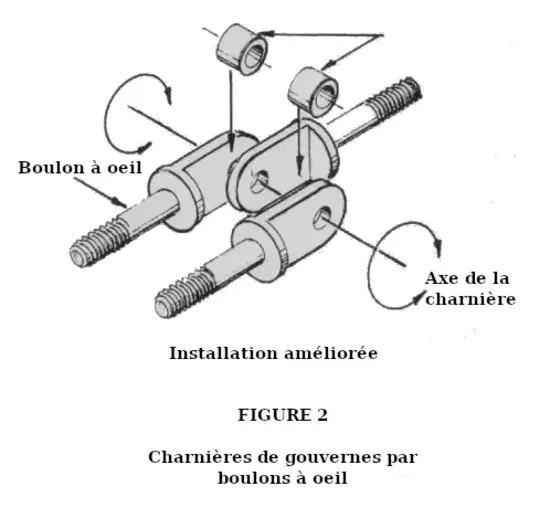 Boulon à oeil

Axe de la charnière

Installation améliorée

FIGURE 2

Charnières de gouvernes par boulons à oeil