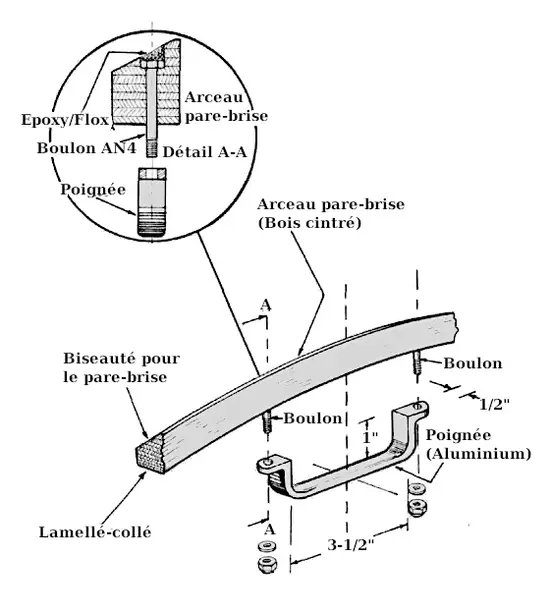 Epoxy/Flox
Arceau pare-brise
Boulon AN4
Détail A-A
Poignée
Arceau pare-brise (Bois cintré)
A
Biseauté pour le pare-brise
Boulon
1/2"
Boulon
1"
Poignée (Aluminium)
Lamellé-collé
A
3-1/2"