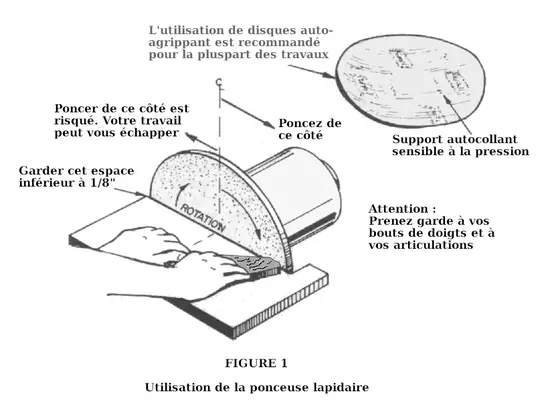 L'utilisation de disques auto-agrippant est recommandé pour la pluspart des travaux

C

Poncer de ce côté est risqué. Votre travail peut vous échapper

Poncez de ce côté

Support autocollant sensible à la pression

Garder cet espace inférieur à 1/8"

ROTATION

Attention :
Prenez garde à vos bouts de doigts et à vos articulations

FIGURE 1

Utilisation de la ponceuse lapidaire