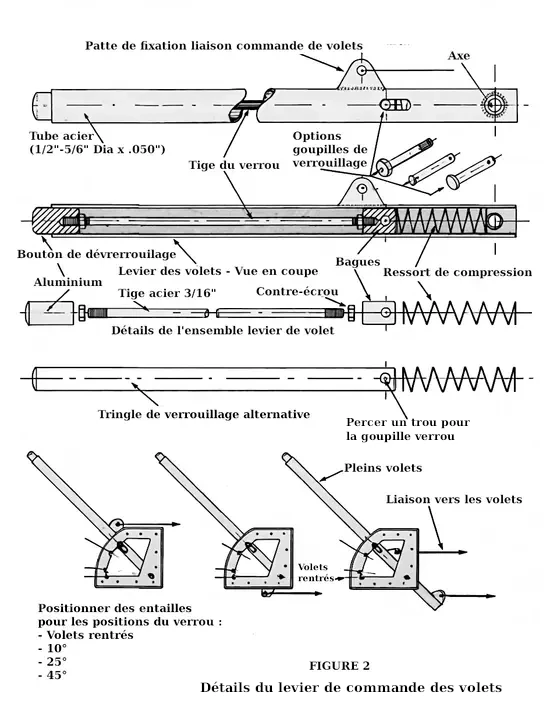 Patte de fixation liaison commande de volets

Axe

Tube acier (1/2"-5/6" Dia x .050")

Options goupilles de verrouillage

Tige du verrou

Bouton de dévrerrouilage

Levier des volets - Vue en coupe

Bagues

Ressort de compression

Aluminium

Tige acier 3/16"

Contre-écrou

Détails de l'ensemble levier de volet

Tringle de verrouillage alternative

Percer un trou pour la goupille verrou

Pleins volets

Liaison vers les volets

Volets rentrés

Positionner des entailles pour les positions du verrou :
- Volets rentrés
- 10°
- 25°
- 45°

FIGURE 2

Détails du levier de commande des volets