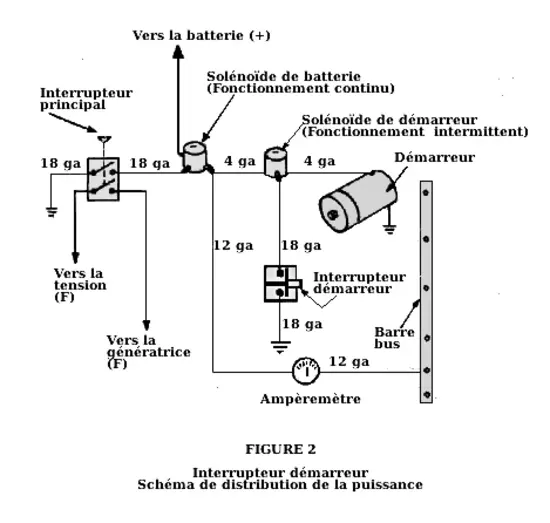 Vers la batterie (+)

Solénoïde de batterie
(Fonctionnement continu)

Interrupteur
principal

Solénoïde de démarreur
(Fonctionnement intermittent)

18 ga

18 ga

4 ga

4 ga

Démarreur

12 ga

18 ga

Vers la
tension
(F)

Interrupteur
démarreur

18 ga

Vers la
génératrice
(F)

Barre
bus

12 ga

Ampèremètre

FIGURE 2

Interrupteur démarreur
Schéma de distribution de la puissance