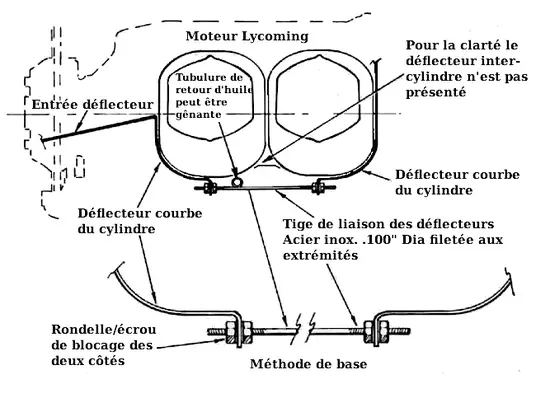 Moteur Lycoming

Pour la clarté le déflecteur inter-cylindre n'est pas présenté

Tubulure de retour d'huile peut être gênante

Entrée déflecteur

Déflecteur courbe du cylindre

Déflecteur courbe du cylindre

Tige de liaison des déflecteurs Acier inox. .100" Dia filetée aux extrémités

Rondelle/écrou de blocage des deux côtés

Méthode de base