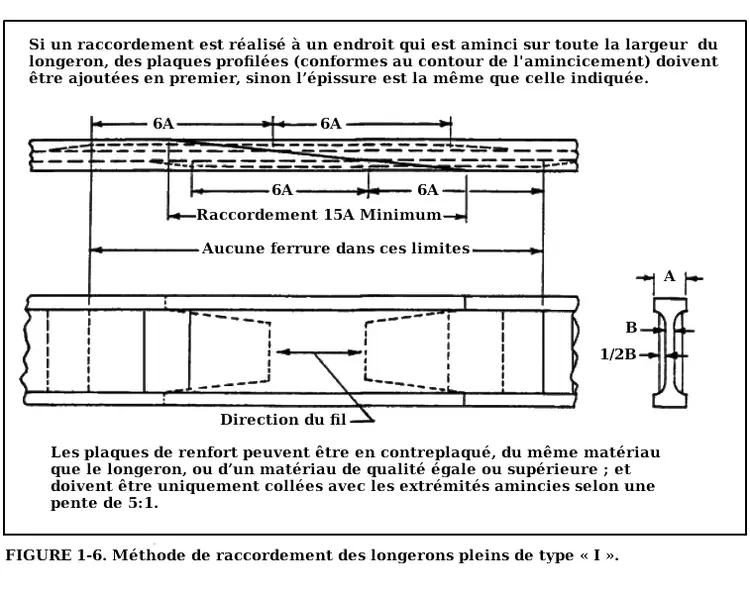 Si un raccordement est réalisé à un endroit qui est aminci sur toute la largeur du longeron, des plaques profilées (conformes au contour de l'amincicement) doivent être ajoutées en premier, sinon l'épissure est la même que celle indiquée.

6A
6A
6A
6A
Raccordement 15A Minimum
Aucune ferrure dans ces limites
A
B
1/2B
Direction du fil

Les plaques de renfort peuvent être en contreplaqué, du même matériau que le longeron, ou d'un matériau de qualité égale ou supérieure ; et doivent être uniquement collées avec les extrémités amincies selon une pente de 5:1.

FIGURE 1-6. Méthode de raccordement des longerons pleins de type « I ».