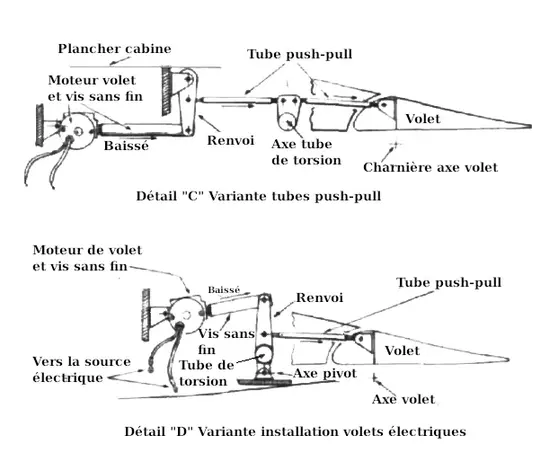 Plancher cabine
Tube push-pull
Moteur volet et vis sans fin
Volet
Baissé
Renvoi
Axe tube de torsion
Charnière axe volet
Détail "C" Variante tubes push-pull

Moteur de volet et vis sans fin
Baissé
Renvoi
Tube push-pull
Vis sans fin
Volet
Vers la source électrique
Tube de torsion
Axe pivot
Axe volet
Détail "D" Variante installation volets électriques