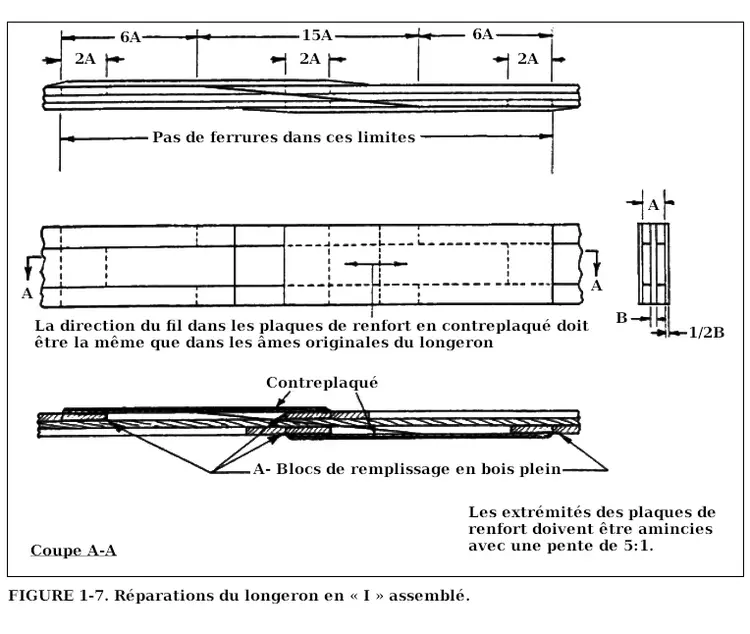 6A
15A
6A
2A
2A
2A
Pas de ferrures dans ces limites

A
A
A
B
1/2B
La direction du fil dans les plaques de renfort en contreplaqué doit être la même que dans les âmes originales du longeron

Contreplaqué
A- Blocs de remplissage en bois plein

Les extrémités des plaques de renfort doivent être amincies avec une pente de 5:1.

Coupe A-A

FIGURE 1-7. Réparations du longeron en « I » assemblé.