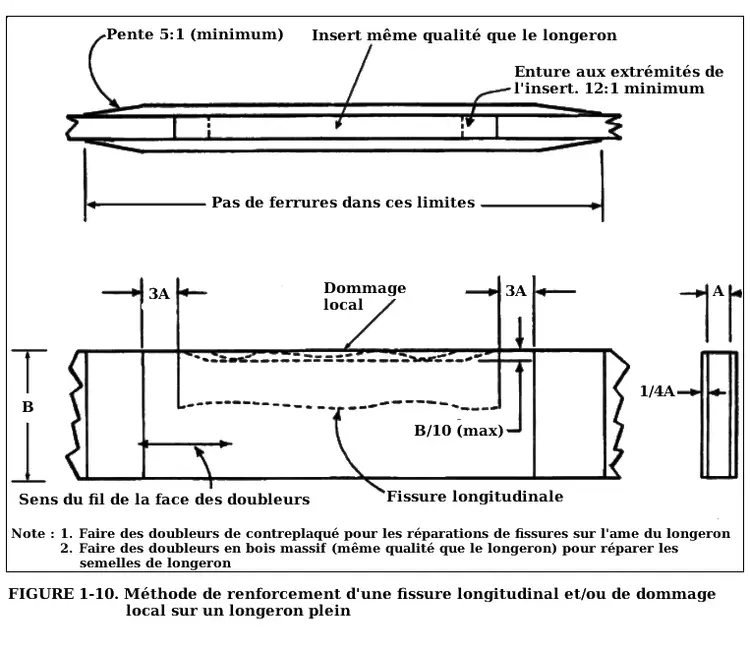 Pente 5:1 (minimum)

Insert même qualité que le longeron

Enture aux extrémités de l'insert. 12:1 minimum

Pas de ferrures dans ces limites

3A

Dommage local

3A

A

B

1/4A

B/10 (max)

Sens du fil de la face des doubleurs

Fissure longitudinale

Note : 1. Faire des doubleurs de contreplaqué pour les réparations de fissures sur l'ame du longeron
2. Faire des doubleurs en bois massif (même qualité que le longeron) pour réparer les semelles de longeron

FIGURE 1-10. Méthode de renforcement d'une fissure longitudinal et/ou de dommage local sur un longeron plein