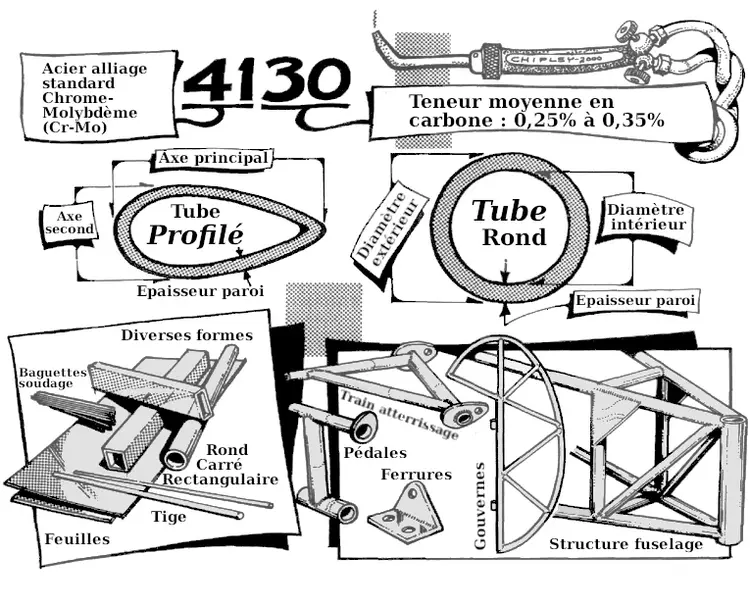 Acier alliage standard Chrome-Molybdème (Cr-Mo)

4130

CHIPLEY-2000

Teneur moyenne en carbone : 0,25% à 0,35%

Axe principal

Axe second

Tube Profilé

Epaisseur paroi

Diamètre extérieur

Tube Rond

Diamètre intérieur

Epaisseur paroi

Diverses formes

Baguettes soudage

Rond
Carré
Rectangulaire

Tige

Feuilles

Train atterrissage

Pédales

Ferrures

Gouvernes

Structure fuselage